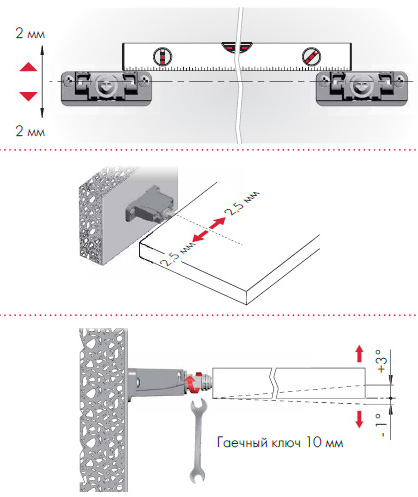 2 мм

2 мм

2,5 мм

2,5 мм

+3°

-1°

Гаечный ключ 10 мм