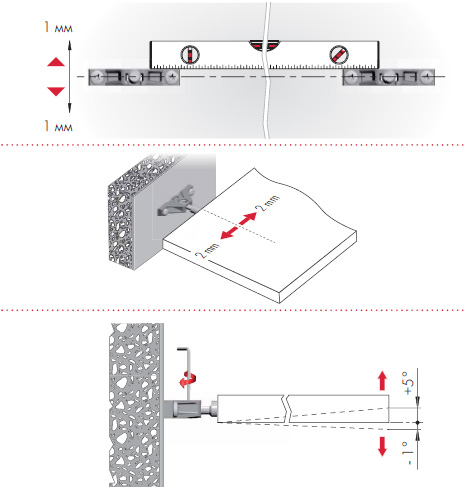 1 мм

1 мм

2 mm

2 mm

+5°

-1°