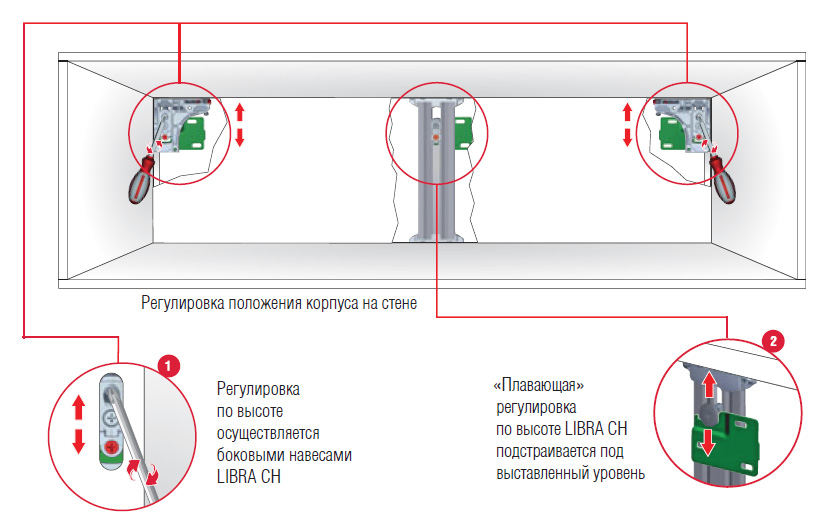 Регулировка положения корпуса на стене

1

Регулировка по высоте осуществляется боковыми навесами LIBRA CH

2

«Плавающая» регулировка по высоте LIBRA CH подстраивается под выставленный уровень