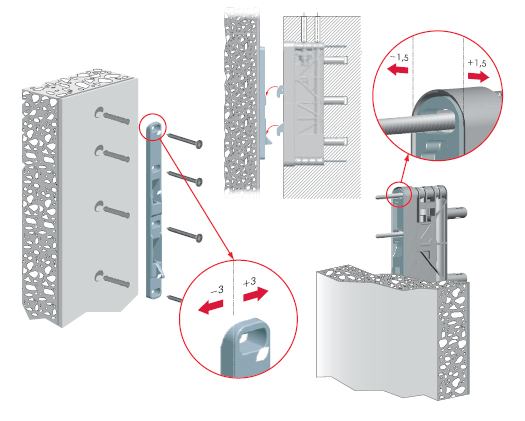 −1,5
+1,5
−3
+3