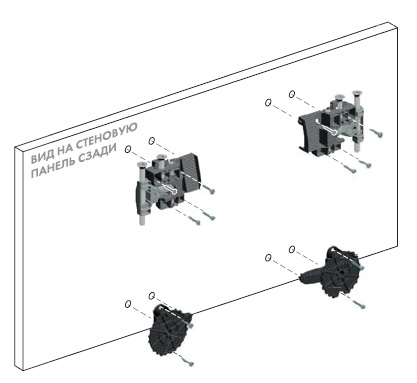 ВИД НА СТЕНОВУЮ ПАНЕЛЬ СЗАДИ