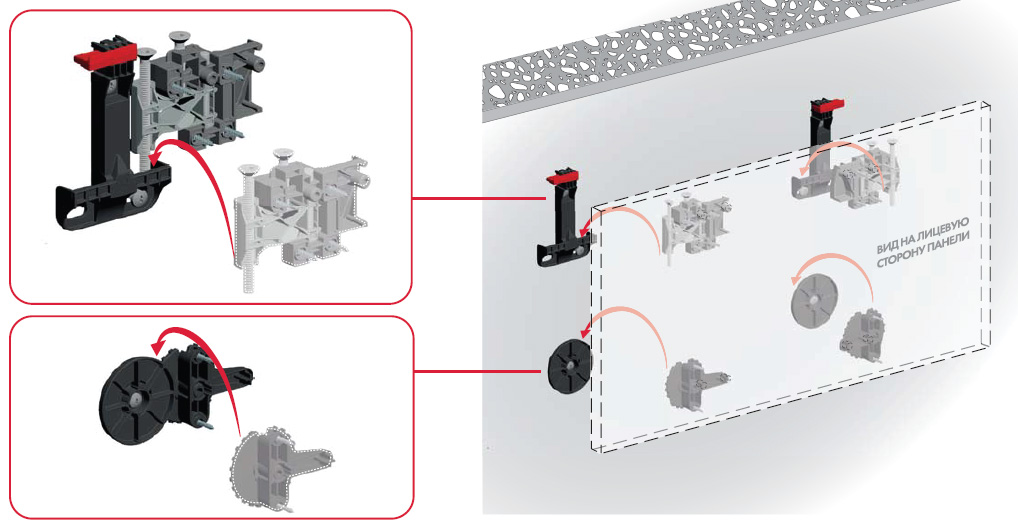 ВИД НА ЛИЦЕВУЮ СТОРОНУ ПАНЕЛИ