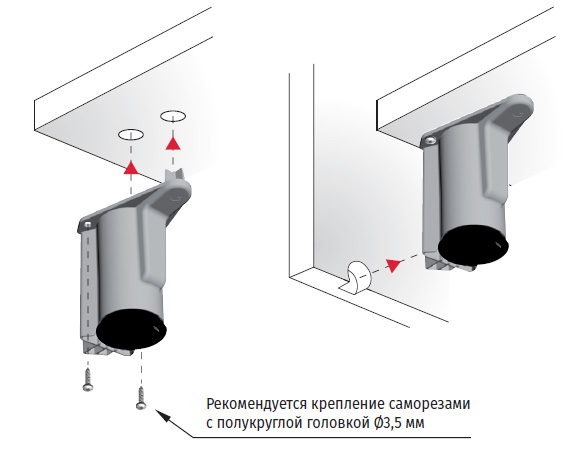 Рекомендуется крепление саморезами с полукруглой головкой Ø3,5 мм