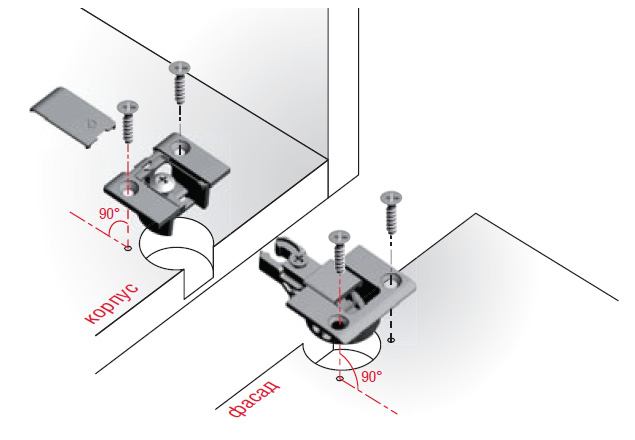 90°
корпус
90°
фасад