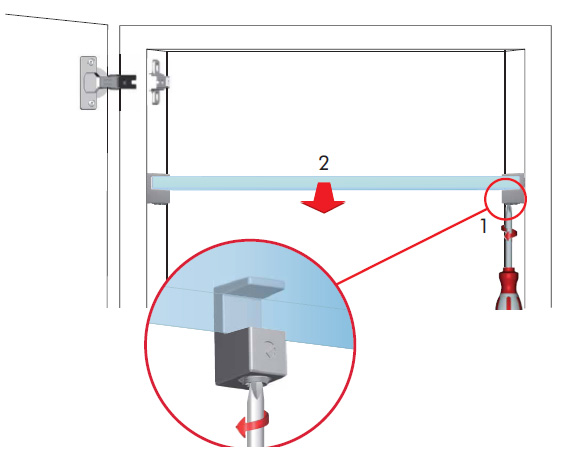 2

1