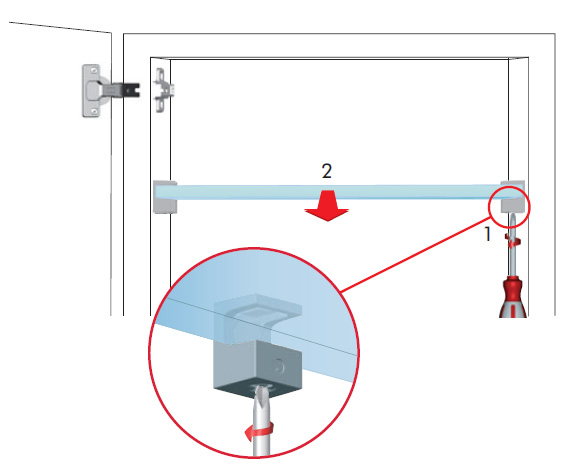 2

1