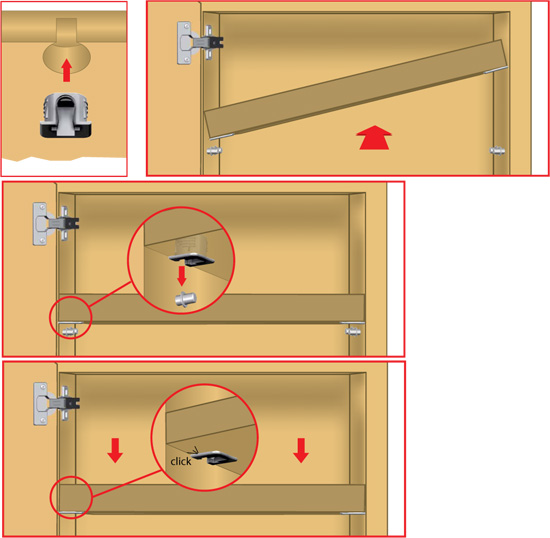 click