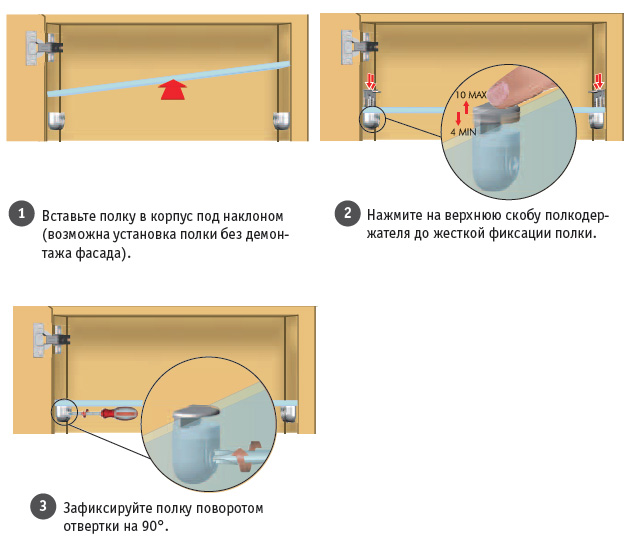 10 MAX
4 MIN

1 Вставьте полку в корпус под наклоном (возможна установка полки без демонтажа фасада).

2 Нажмите на верхнюю скобу полкодержателя до жесткой фиксации полки.

3 Зафиксируйте полку поворотом отвертки на 90°.