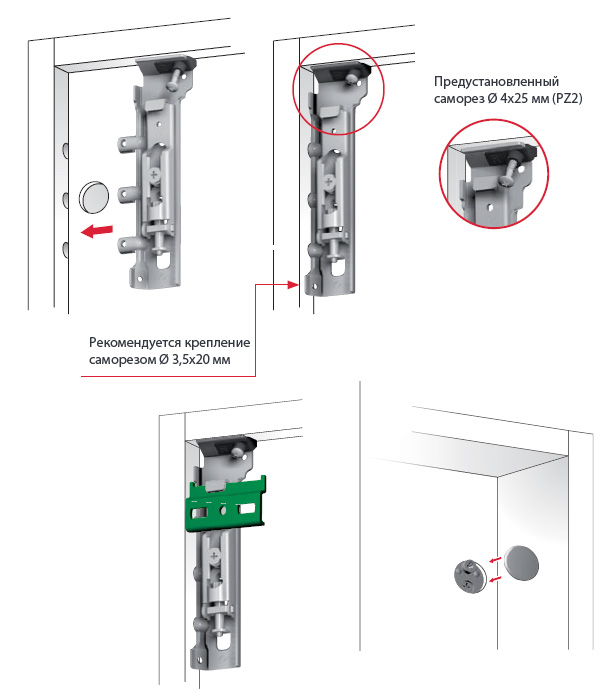 Предустановленный саморез Ø 4x25 мм (PZ2)

Рекомендуется крепление саморезом Ø 3,5x20 мм