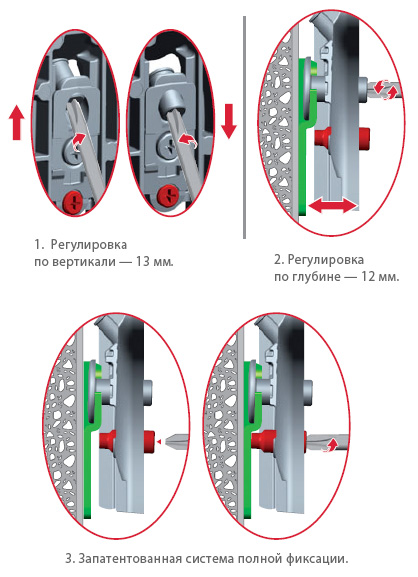 1. Регулировка по вертикали — 13 мм.

2. Регулировка по глубине — 12 мм.

3. Запатентованная система полной фиксации.