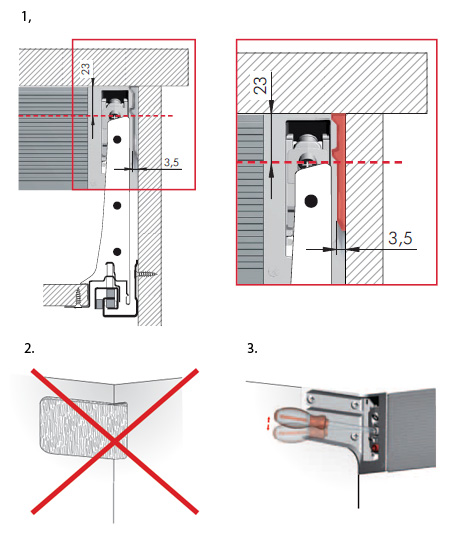 1,

23

3,5

23

3,5

2.

3.