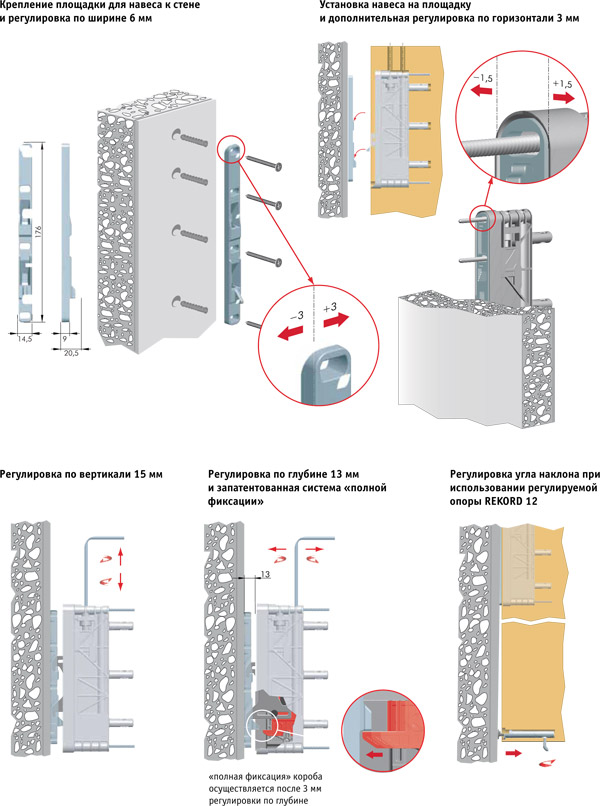 Крепление площадки для навеса к стене и регулировка по ширине 6 мм

176

14,5

9

20,5

−3

+3

Установка навеса на площадку и дополнительная регулировка по горизонтали 3 мм

−1,5

+1,5

Регулировка по вертикали 15 мм

Регулировка по глубине 13 мм и запатентованная система «полной фиксации»

13

«полная фиксация» короба осуществляется после 3 мм регулировки по глубине

Регулировка угла наклона при использовании регулируемой опоры REKORD 12