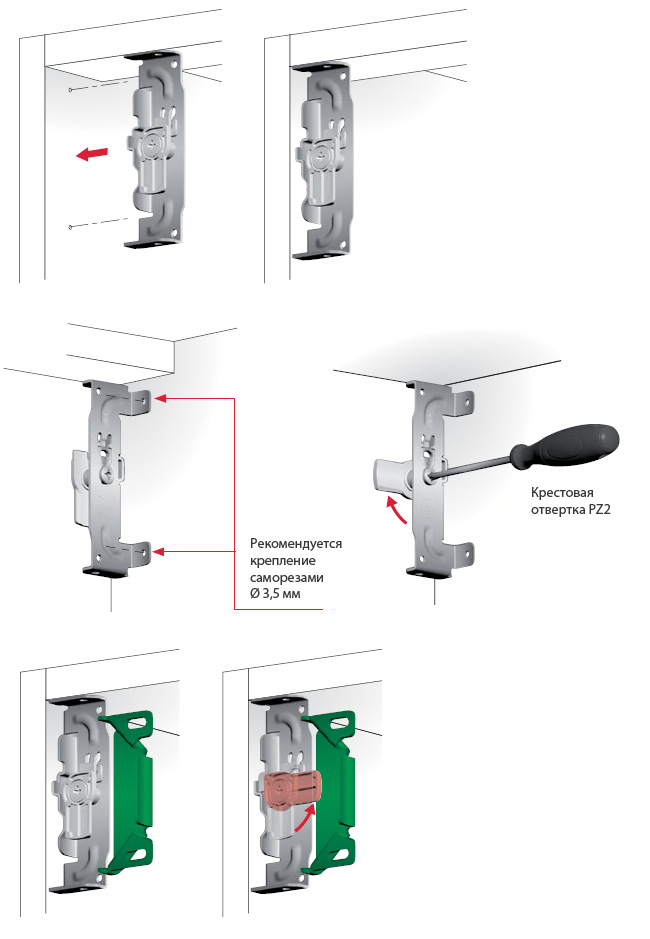 Рекомендуется крепление саморезами Ø 3,5 мм

Крестовая отвертка PZ2